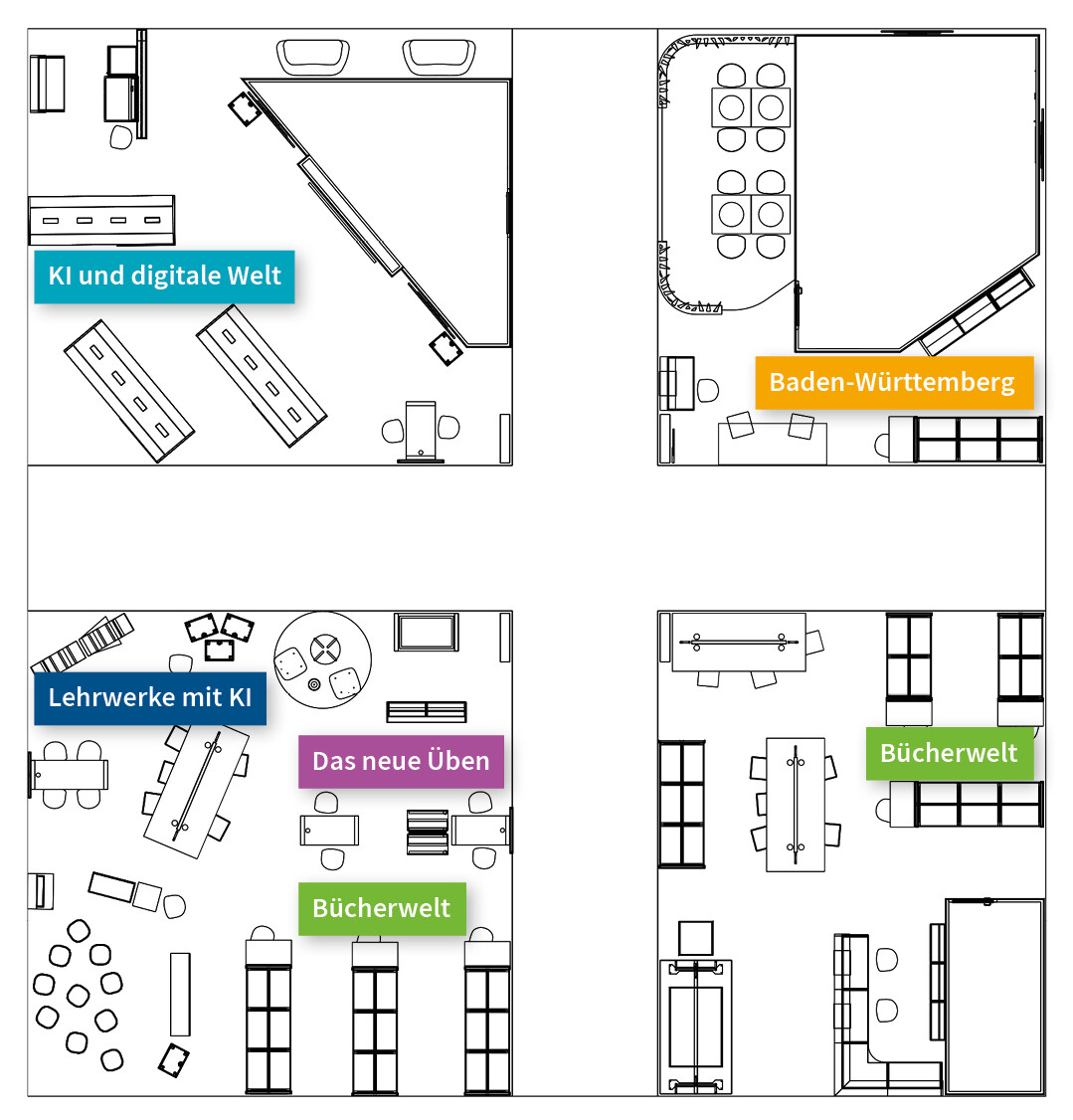 KI und digitale Welt

Baden-Württemberg

Lehrwerke mit KI

Das neue Üben

Bücherwelt

Bücherwelt